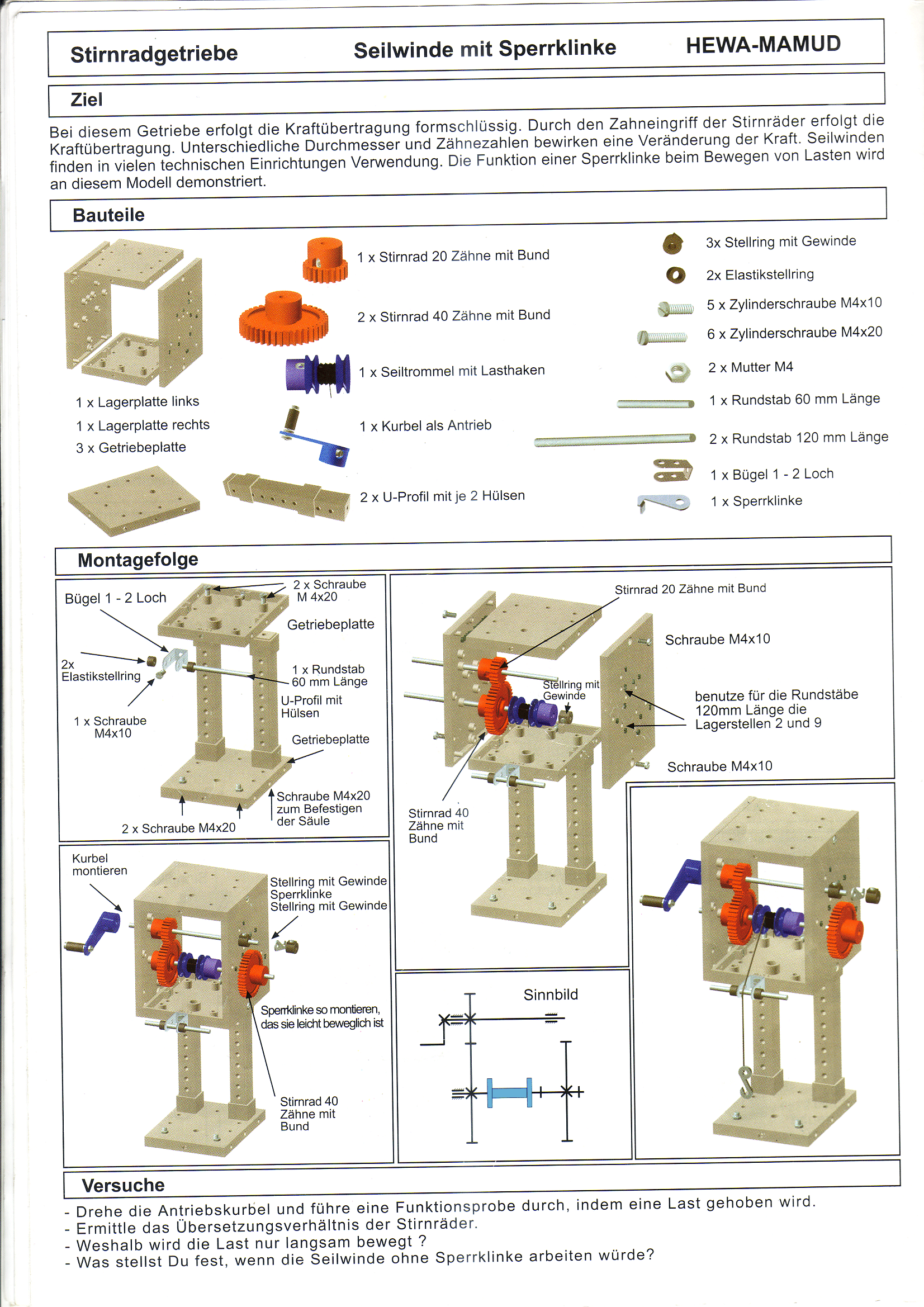 Stirnradgetriebe Seilwinde mit Sperrklinke HEWA-MAMUD

Ziel

Bei diesem Getriebe erfolgt die Kraftübertragung formschlüssig. Durch den Zahneingriff der Stirnräder erfolgt die Kraftübertragung. Unterschiedliche Durchmesser und Zähnezahlen bewirken eine Veränderung der Kraft. Seilwinden finden in vielen technischen Einrichtungen Verwendung. Die Funktion einer Sperrklinke beim Bewegen von Lasten wird an diesem Modell demonstriert.

Bauteile

1 x Lagerplatte links
1 x Lagerplatte rechts
3 x Getriebeplatte

1 x Stirnrad 20 Zähne mit Bund
2 x Stirnrad 40 Zähne mit Bund
1 x Seiltrommel mit Lasthaken
1 x Kurbel als Antrieb
2 x U-Profil mit je 2 Hülsen

3x Stellring mit Gewinde
2x Elastikstellring
5 x Zylinderschraube M4x10
6 x Zylinderschraube M4x20
2 x Mutter M4
1 x Rundstab 60 mm Länge
2 x Rundstab 120 mm Länge
1 x Bügel 1 - 2 Loch
1 x Sperrklinke

Montagefolge

Bügel 1 - 2 Loch
2 x Schraube M 4x20
Getriebeplatte
2x Elastikstellring
1 x Rundstab 60 mm Länge
U-Profil mit Hülsen
1 x Schraube M4x10
Getriebeplatte
Schraube M4x20 zum Befestigen der Säule
2 x Schraube M4x20

Stirnrad 20 Zähne mit Bund
Schraube M4x10
Stellring mit Gewinde
benutze für die Rundstäbe 120mm Länge die Lagerstellen 2 und 9
Schraube M4x10
Stirnrad 40 Zähne mit Bund

Kurbel montieren
Stellring mit Gewinde
Sperrklinke
Stellring mit Gewinde
Sperrklinke so montieren, das sie leicht beweglich ist
Stirnrad 40 Zähne mit Bund

Sinnbild

Versuche
- Drehe die Antriebskurbel und führe eine Funktionsprobe durch, indem eine Last gehoben wird.
- Ermittle das Übersetzungsverhältnis der Stirnräder.
- Weshalb wird die Last nur langsam bewegt ?
- Was stellst Du fest, wenn die Seilwinde ohne Sperrklinke arbeiten würde?