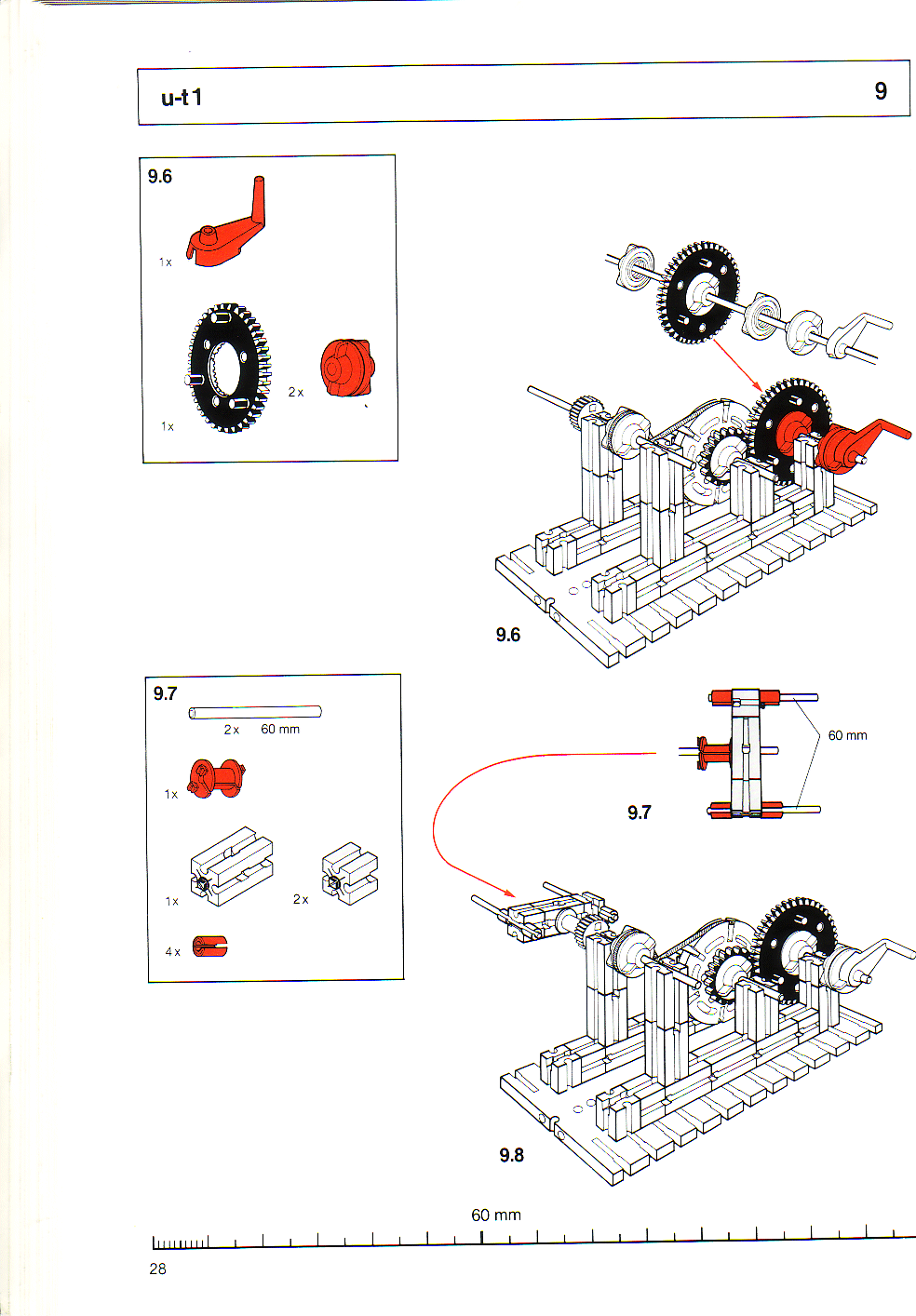 u-t 1

9

9.6

1 x

1 x

2 x

9.6

9.7

2 x 60 mm

1 x

1 x

2 x

4 x

60 mm

9.7

9.8

60 mm

28