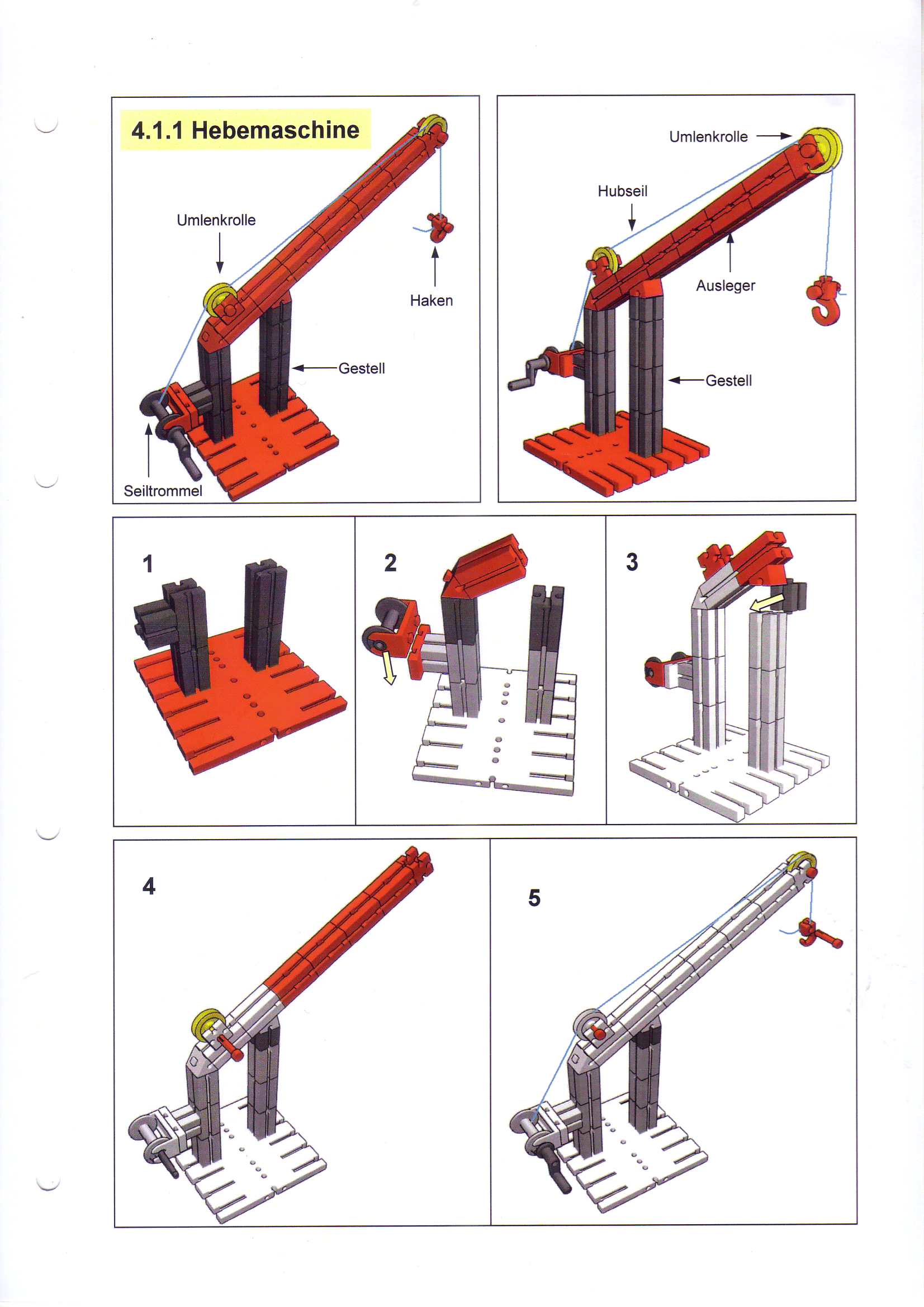 4.1.1 Hebemaschine

Umlenkrolle

Haken

Gestell

Seiltrommel

Umlenkrolle

Hubseil

Ausleger

Gestell

1

2

3

4

5