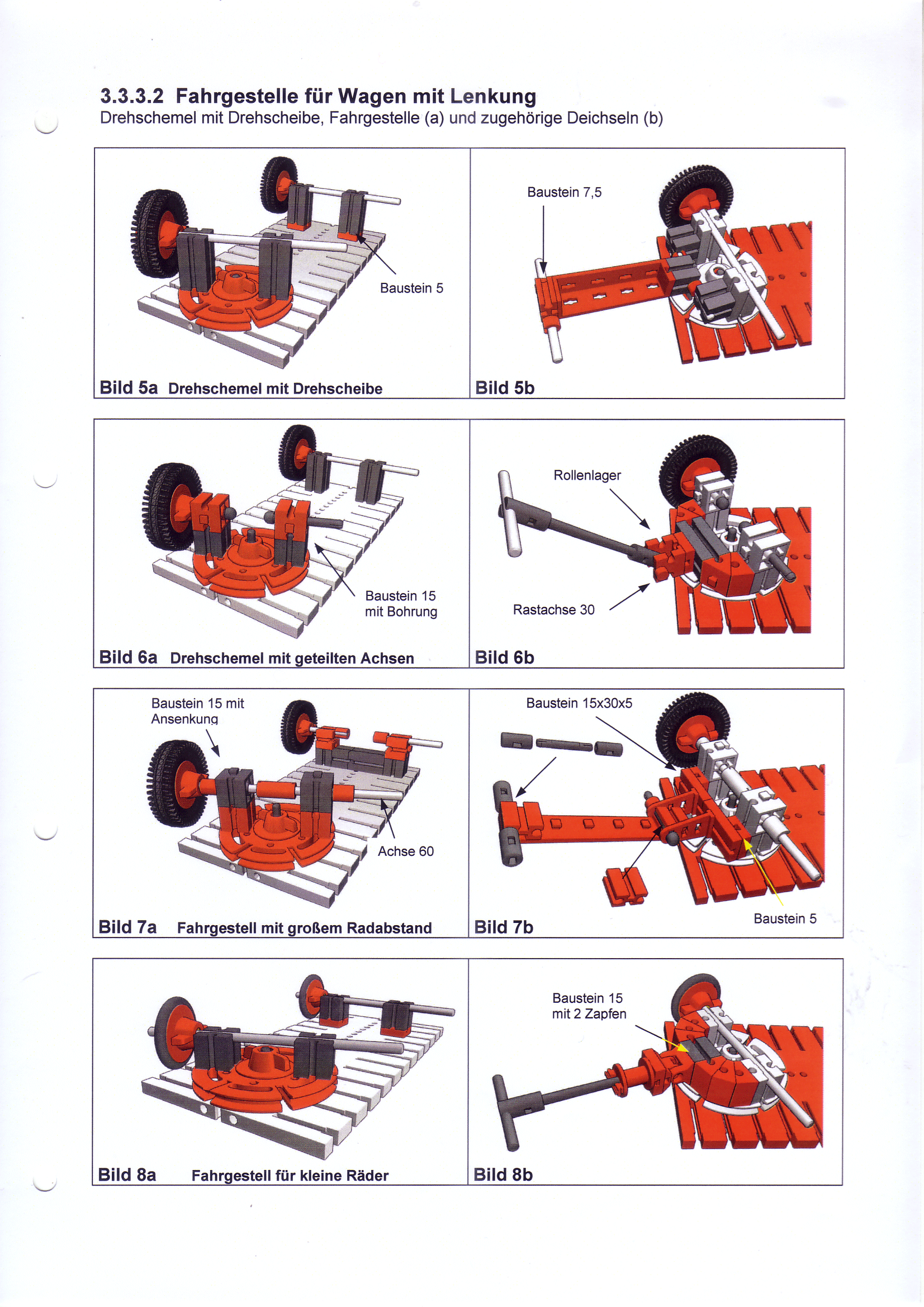 3.3.3.2 Fahrgestelle für Wagen mit Lenkung
Drehschemel mit Drehscheibe, Fahrgestelle (a) und zugehörige Deichseln (b)

Baustein 5

Bild 5a Drehschemel mit Drehscheibe

Baustein 7,5

Bild 5b

Baustein 15 mit Bohrung

Bild 6a Drehschemel mit geteilten Achsen

Rollenlager

Rastachse 30

Bild 6b

Baustein 15 mit Ansenkung

Achse 60

Bild 7a Fahrgestell mit großem Radabstand

Baustein 15x30x5

Baustein 5

Bild 7b

Bild 8a Fahrgestell für kleine Räder

Baustein 15 mit 2 Zapfen

Bild 8b