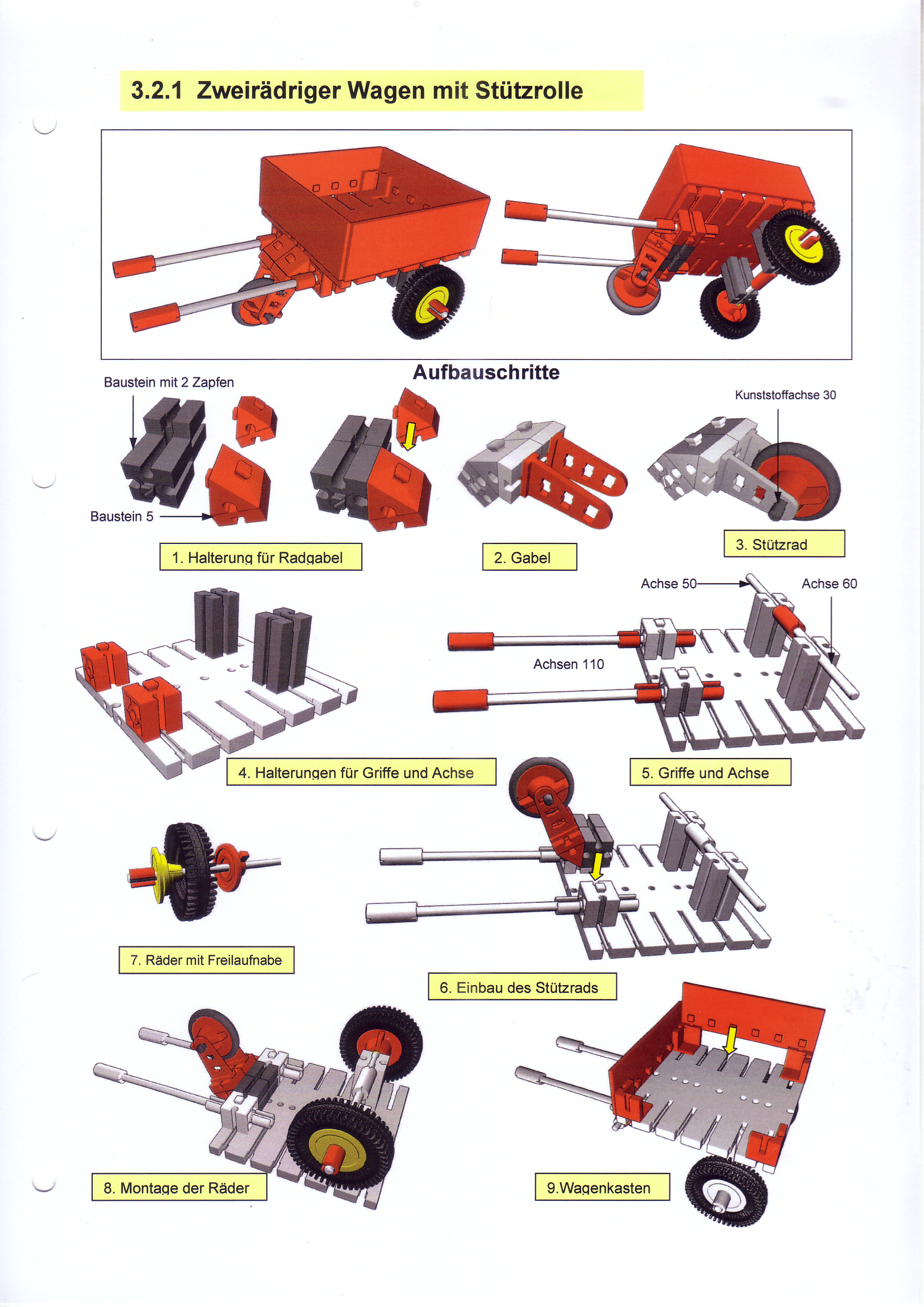 3.2.1 Zweirädriger Wagen mit Stützrolle

Aufbauschritte

Baustein mit 2 Zapfen

Baustein 5

Kunststoffachse 30

1. Halterung für Radgabel

2. Gabel

3. Stützrad

Achse 50

Achse 60

Achsen 110

4. Halterungen für Griffe und Achse

5. Griffe und Achse

7. Räder mit Freilaufnabe

6. Einbau des Stützrads

8. Montage der Räder

9.Wagenkasten