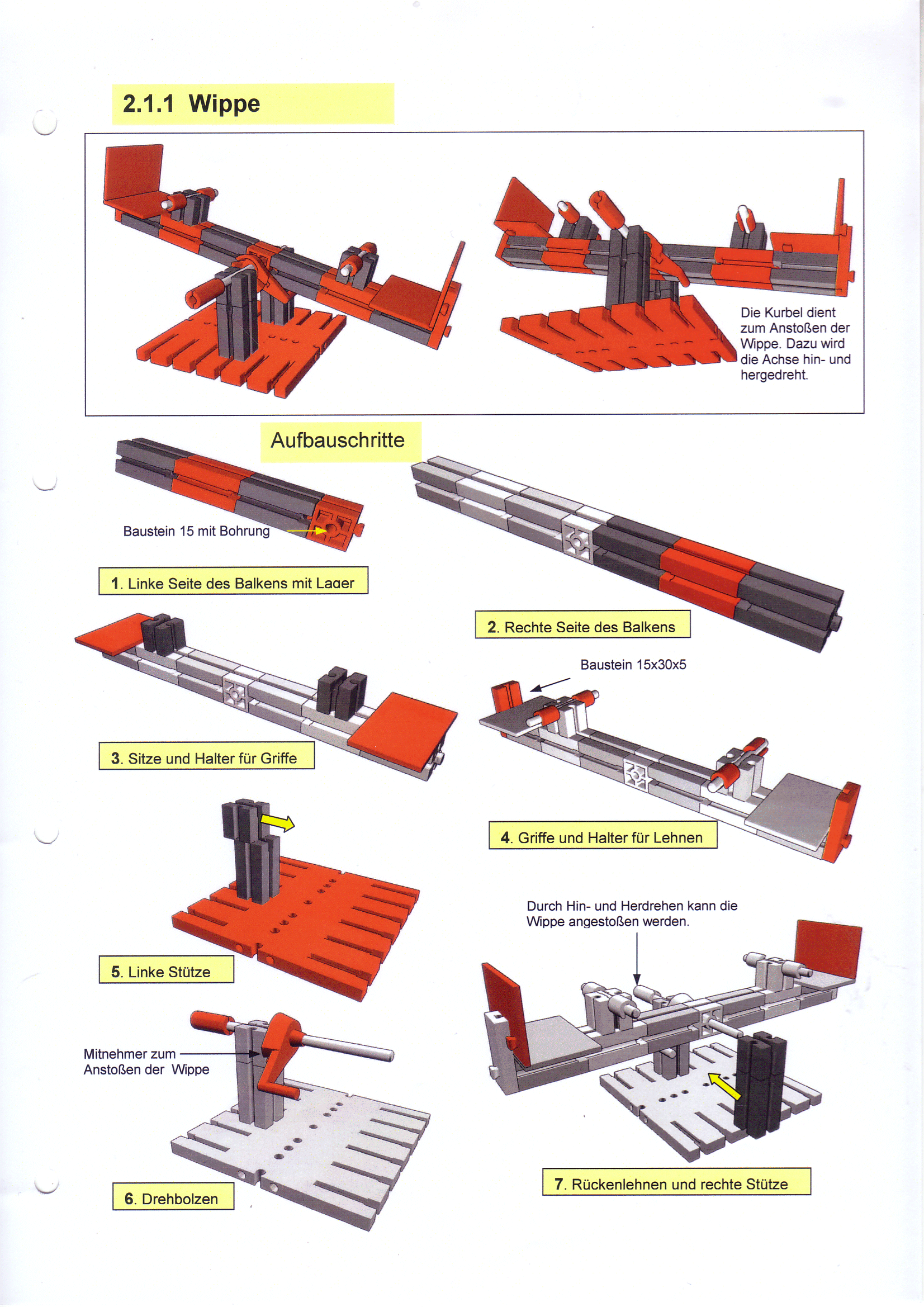 2.1.1 Wippe

Die Kurbel dient zum Anstoßen der Wippe. Dazu wird die Achse hin- und hergedreht.

Aufbauschritte

Baustein 15 mit Bohrung

1. Linke Seite des Balkens mit Lager

2. Rechte Seite des Balkens

3. Sitze und Halter für Griffe

Baustein 15x30x5

4. Griffe und Halter für Lehnen

5. Linke Stütze

Durch Hin- und Herdrehen kann die Wippe angestoßen werden.

Mitnehmer zum Anstoßen der Wippe

6. Drehbolzen

7. Rückenlehnen und rechte Stütze