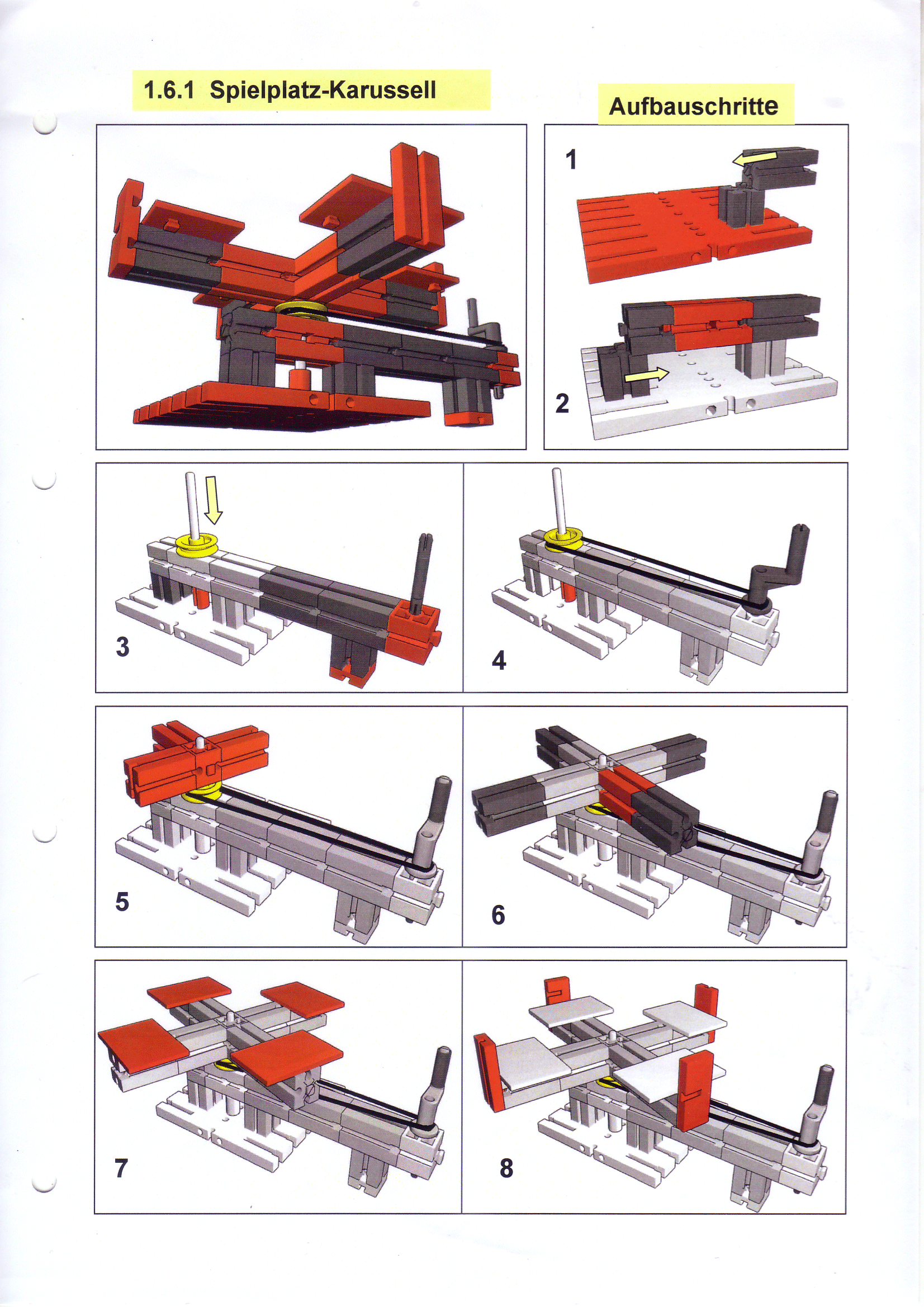 1.6.1 Spielplatz-Karussell

Aufbauschritte

1

2

3

4

5

6

7

8