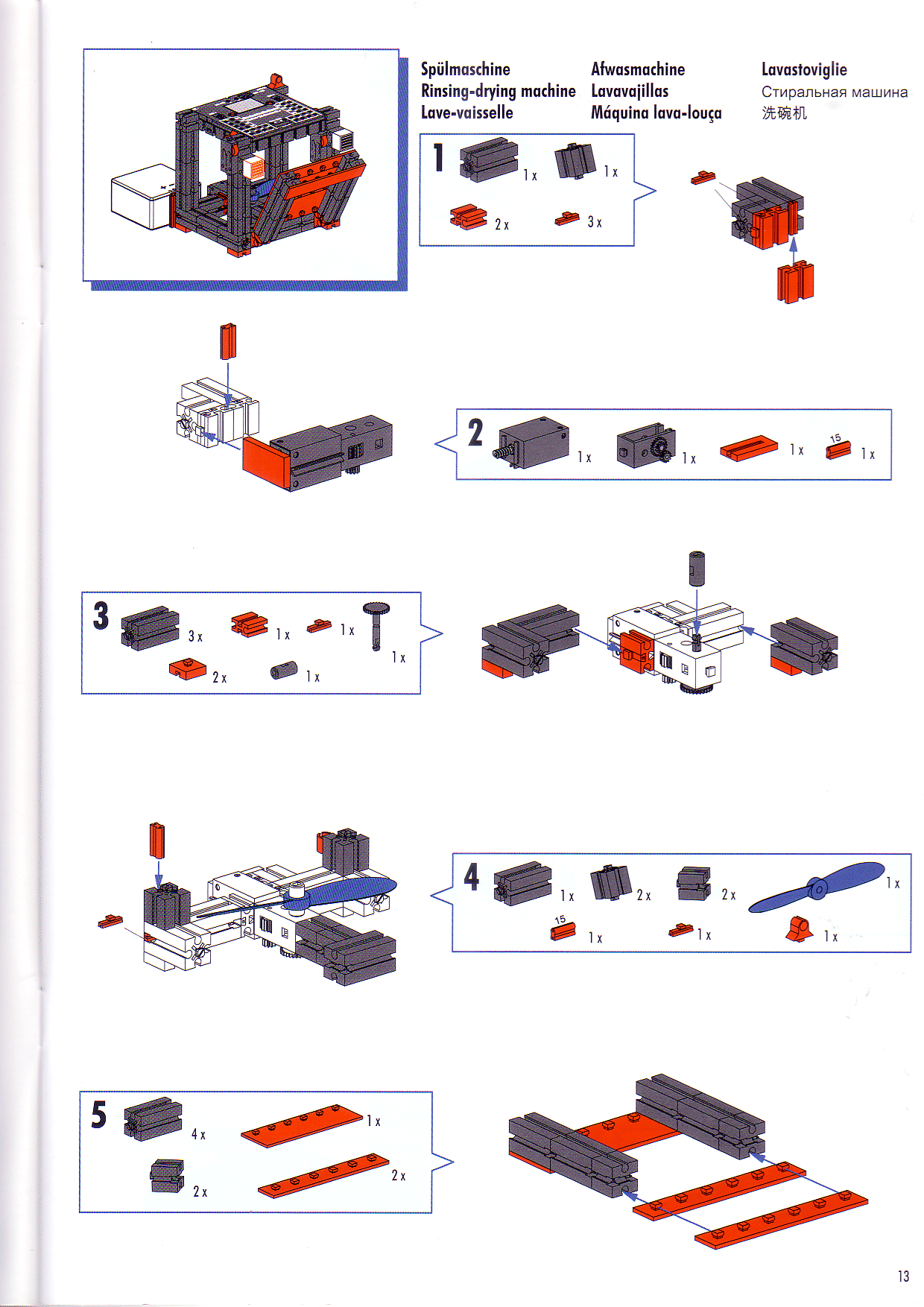 Spülmaschine
Rinsing-drying machine
Lave-vaisselle

Afwasmachine
Lavavajillas
Máquina lava-louça

Lavastoviglie
Стиральная машина
洗碗机

1
1 x
1 x
2 x
3 x

2
1 x
1 x
1 x
15
1 x

3
3 x
1 x
1 x
1 x
2 x
1 x

4
1 x
2 x
2 x
1 x
15
1 x
1 x
1 x

5
4 x
1 x
2 x
2 x

13